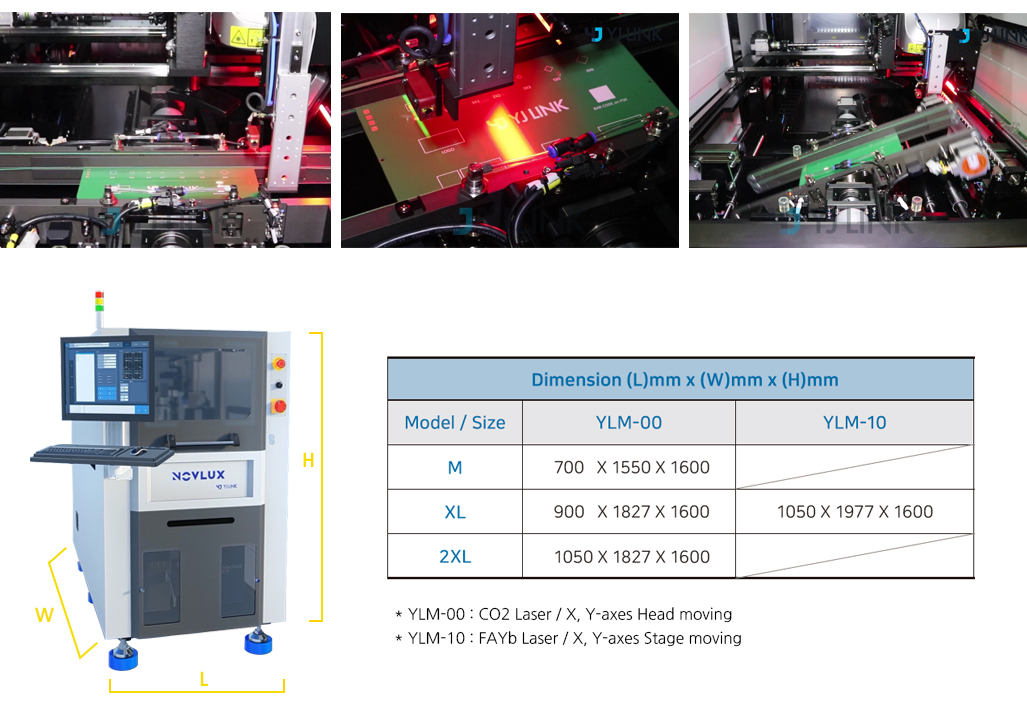 YJ LINK

YJ LINK

YJ LINK

NOVLUX
YJ LINK

H

W

L

| Dimension (L)mm x (W)mm x (H)mm | | |
|---|---|---|
| Model / Size | YLM-00 | YLM-10 |
| M | 700 X 1550 X 1600 | |
| XL | 900 X 1827 X 1600 | 1050 X 1977 X 1600 |
| 2XL | 1050 X 1827 X 1600 | |

* YLM-00 : CO2 Laser / X, Y-axes Head moving
* YLM-10 : FAYb Laser / X, Y-axes Stage moving