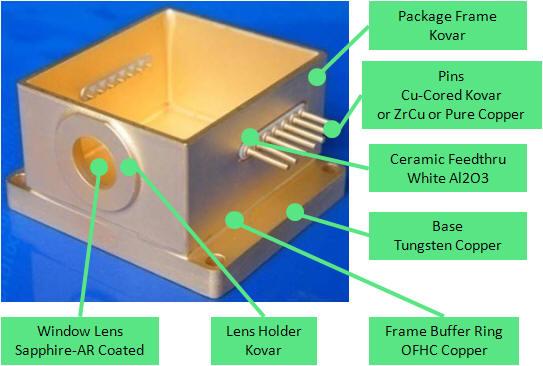 Package Frame
Kovar

Pins
Cu-Cored Kovar
or ZrCu or Pure Copper

Ceramic Feedthru
White Al2O3

Base
Tungsten Copper

Window Lens
Sapphire-AR Coated

Lens Holder
Kovar

Frame Buffer Ring
OFHC Copper